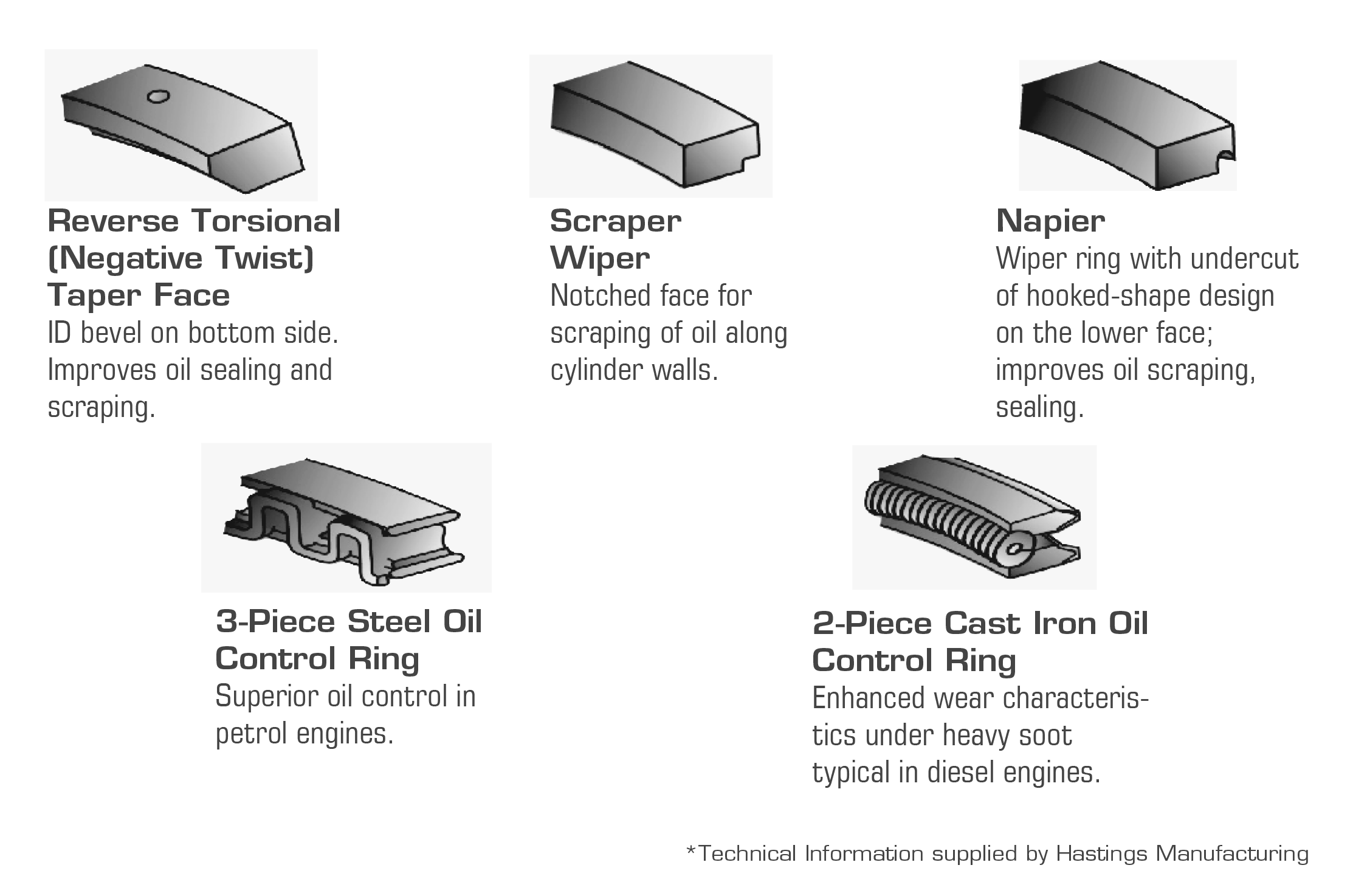 Reverse Torsional (Negative Twist) Taper Face
ID bevel on bottom side. Improves oil sealing and scraping.

Scraper Wiper
Notched face for scraping of oil along cylinder walls.

Napier
Wiper ring with undercut of hooked-shape design on the lower face; improves oil scraping, sealing.

3-Piece Steel Oil Control Ring
Superior oil control in petrol engines.

2-Piece Cast Iron Oil Control Ring
Enhanced wear characteristics under heavy soot typical in diesel engines.

*Technical Information supplied by Hastings Manufacturing